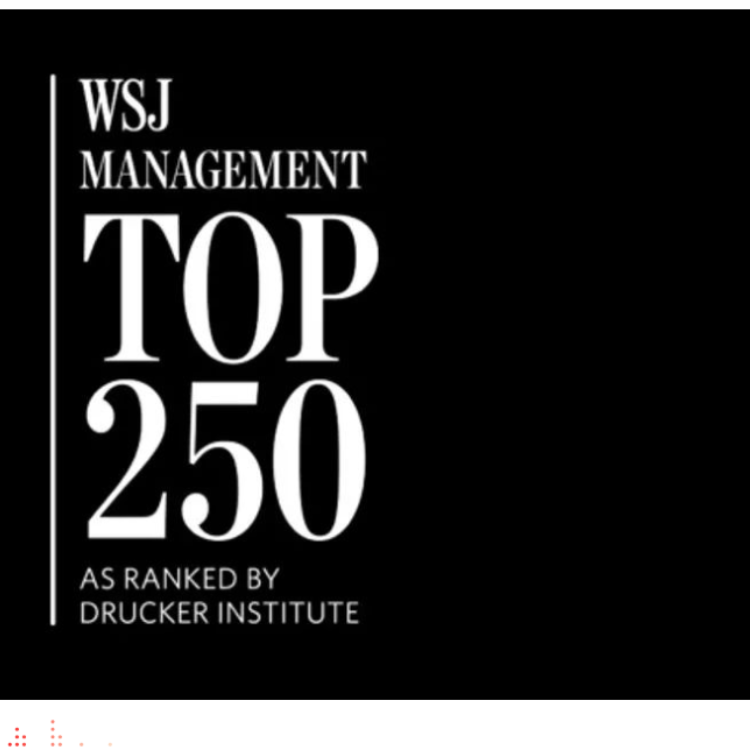 WSJ
MANAGEMENT
TOP
250
AS RANKED BY
DRUCKER INSTITUTE